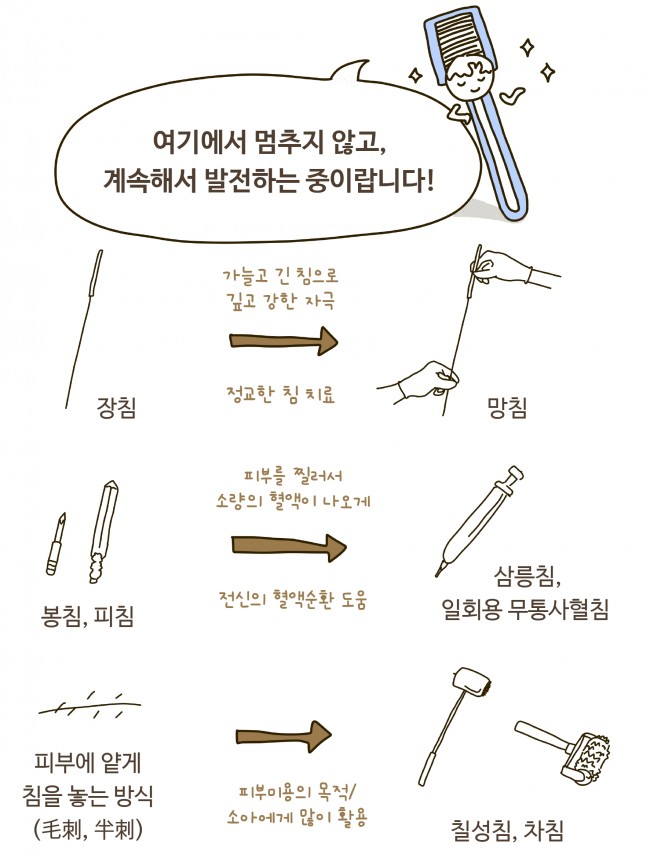 여기에서 멈추지 않고,
계속해서 발전하는 중이랍니다!

장침

가늘고 긴 침으로
깊고 강한 자극

정교한 침 치료

망침

봉침, 피침

피부를 찔러서
소량의 혈액이 나오게

전신의 혈액순환 도움

삼릉침,
일회용 무통사혈침

피부에 얕게
침을 놓는 방식
(毛刺, 半刺)

피부미용의 목적/
소아에게 많이 활용

칠성침, 차침